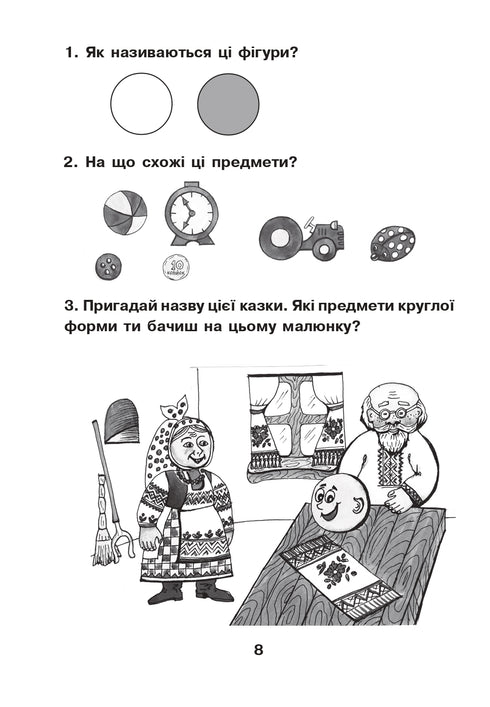 1. Як називаються ці фігури?

2. На що схожі ці предмети?

10 копійок

3. Пригадай назву цієї казки. Які предмети круглої форми ти бачиш на цьому малюнку?

8